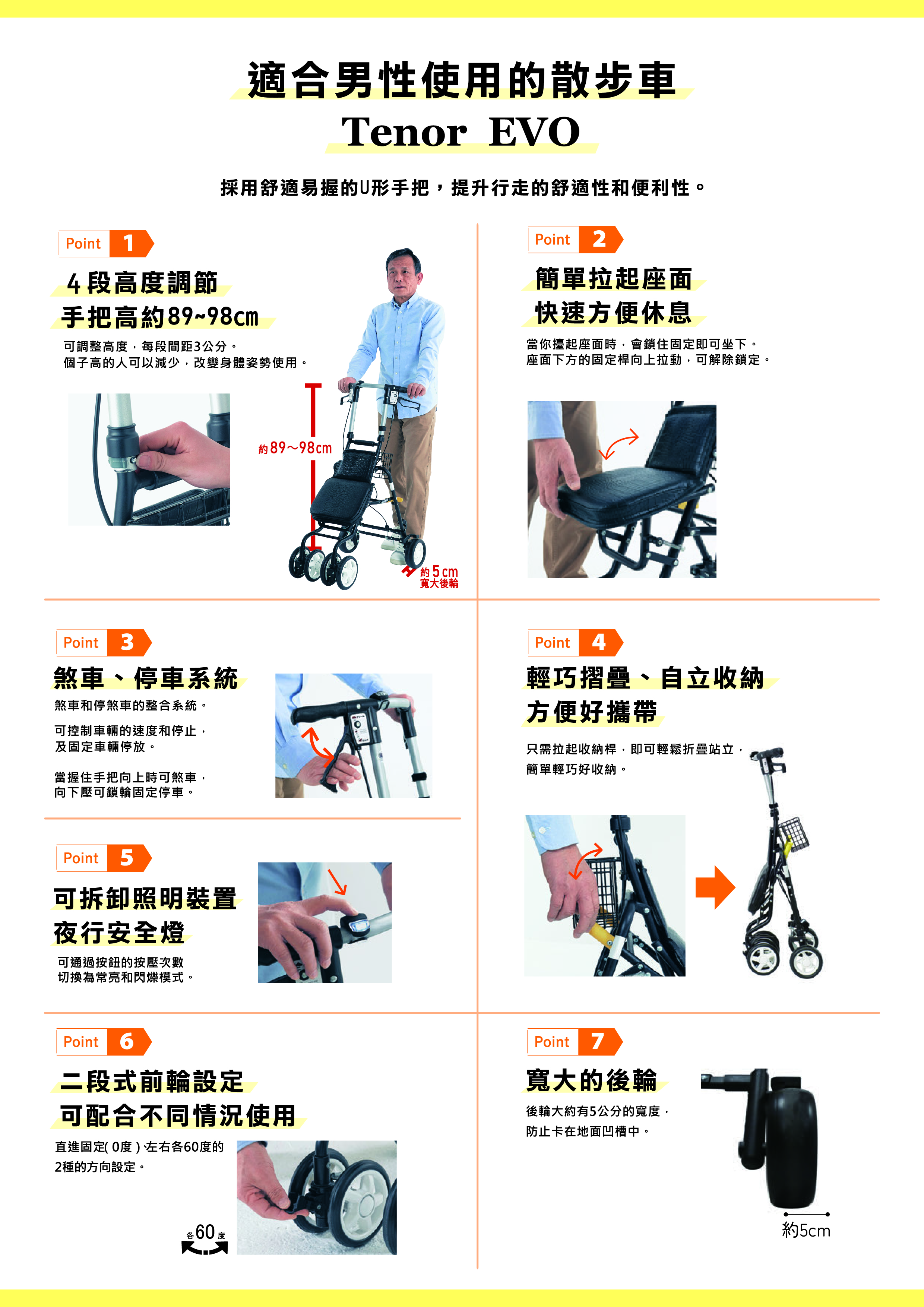 適合男性使用的散步車
Tenor EVO

採用舒適易握的U形手把，提升行走的舒適性和便利性。

Point 1
4段高度調節
手把高約89~98cm
可調整高度，每段間距3公分。
個子高的人可以減少，改變身體姿勢使用。

約89～98cm

約5cm
寬大後輪

Point 2
簡單拉起座面
快速方便休息
當你擡起座面時，會鎖住固定即可坐下。
座面下方的固定桿向上拉動，可解除鎖定。

Point 3
煞車、停車系統
煞車和停煞車的整合系統。
可控制車輛的速度和停止，
及固定車輛停放。
當握住手把向上時可煞車，
向下壓可鎖輪固定停車。

Point 4
輕巧摺疊、自立收納
方便好攜帶
只需拉起收納桿，即可輕鬆折疊站立，
簡單輕巧好收納。

Point 5
可拆卸照明裝置
夜行安全燈
可通過按鈕的按壓次數
切換為常亮和閃爍模式。

Point 6
二段式前輪設定
可配合不同情況使用
直進固定( 0度 ) 左右各60度的
2種的方向設定。

各60度

Point 7
寬大的後輪
後輪大約有5公分的寬度，
防止卡在地面凹槽中。

約5cm