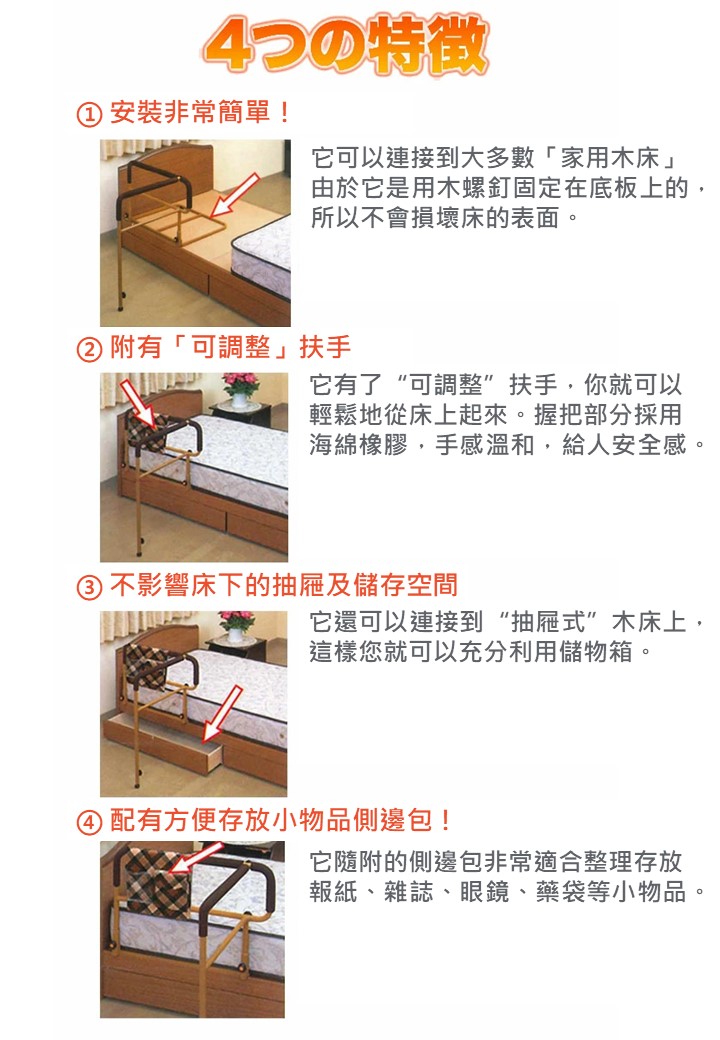 4つの特徴

① 安裝非常簡單！

它可以連接到大多數「家用木床」由於它是用木螺釘固定在底板上的，所以不會損壞床的表面。

② 附有「可調整」扶手

它有了“可調整”扶手，你就可以輕鬆地從床上起來。握把部分採用海綿橡膠，手感溫和，給人安全感。

③ 不影響床下的抽屜及儲存空間

它還可以連接到“抽屜式”木床上，這樣您就可以充分利用儲物箱。

④ 配有方便存放小物品側邊包！

它隨附的側邊包非常適合整理存放報紙、雜誌、眼鏡、藥袋等小物品。